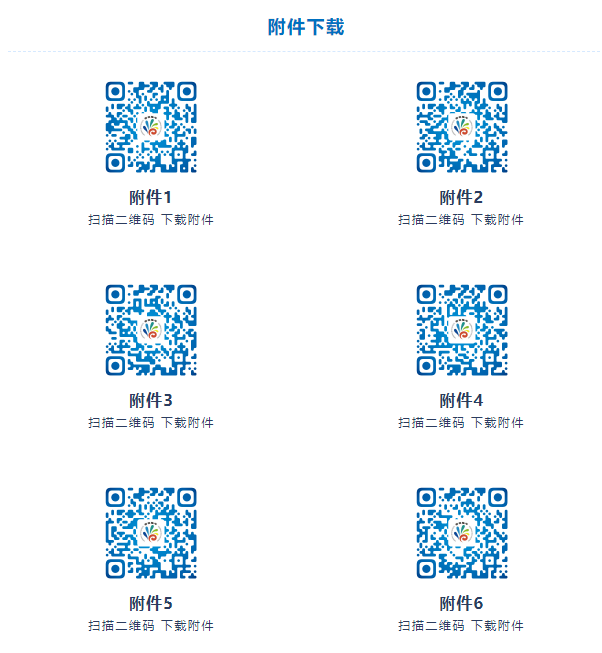 附件下载

附件1
扫描二维码 下载附件

附件2
扫描二维码 下载附件

附件3
扫描二维码 下载附件

附件4
扫描二维码 下载附件

附件5
扫描二维码 下载附件

附件6
扫描二维码 下载附件